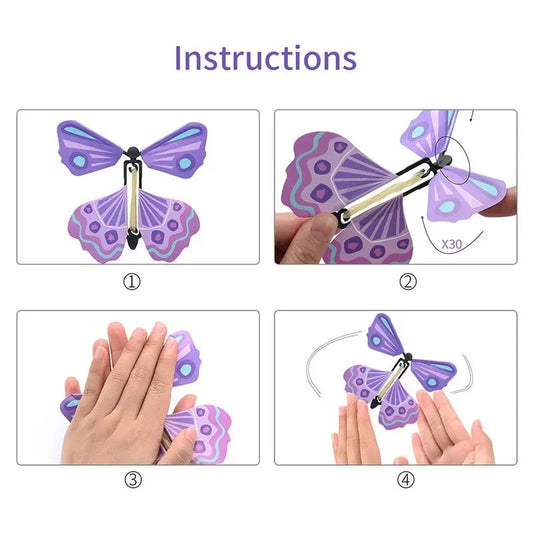 Instructions

①

X30

②

③

④